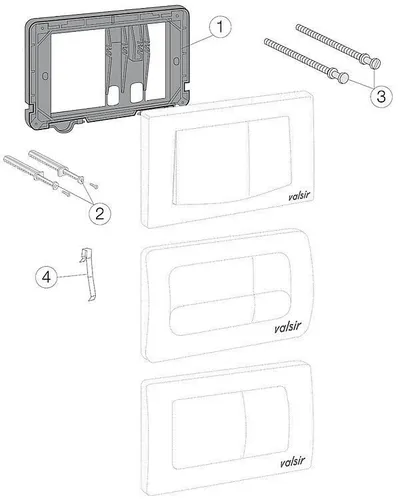 1

3

valsir

2

4

valsir

valsir