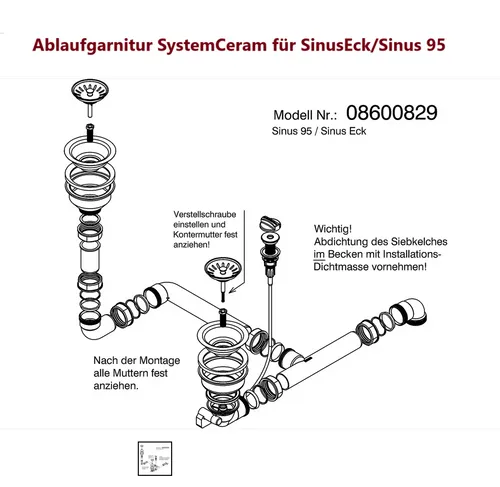 Ablaufgarnitur SystemCeram für SinusEck/Sinus 95

Modell Nr.: 08600829
Sinus 95 / Sinus Eck

Verstellschraube einstellen und Kontermutter fest anziehen!

Wichtig!
Abdichtung des Siebkelches im Becken mit Installations-Dichtmasse vornehmen!

Nach der Montage alle Muttern fest anziehen.