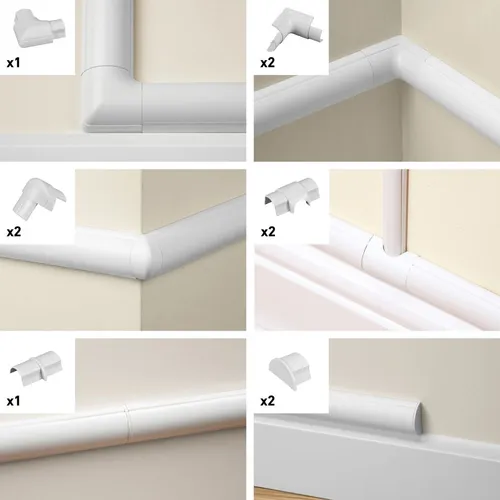 x1

x2

x2

x2

x1

x2