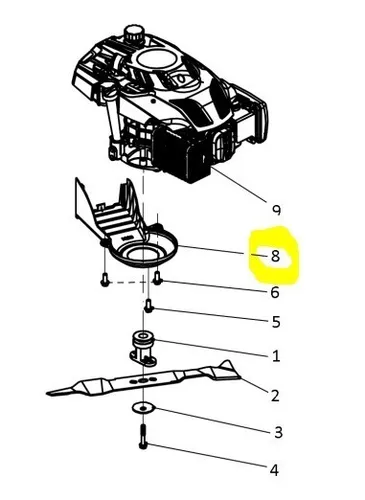 9
8
6
5
1
2
3
4