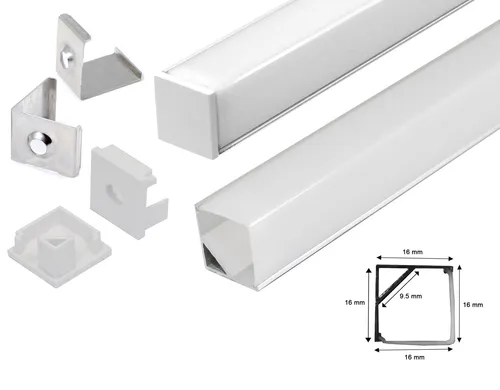 16 mm

16 mm

9.5 mm

16 mm

16 mm