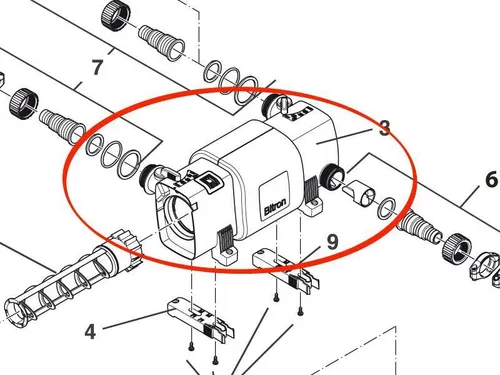 7
3
6
Bitron
9
4