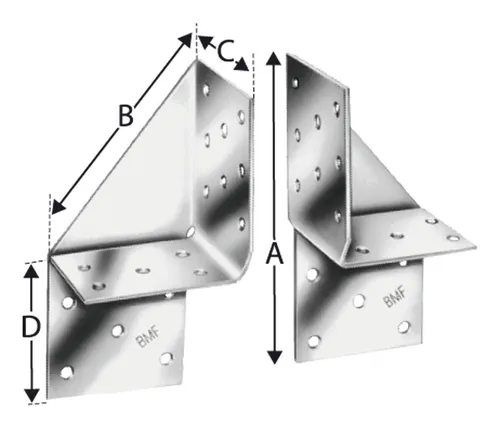 B
C
A
D
BMF
BMF