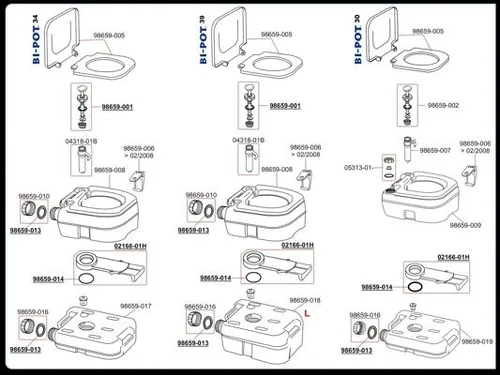 BI-POT 34

98659-005

98659-001

04318-01B

98659-006
> 02/2008

98659-008

98659-010

98659-013

02166-01H

98659-014

98659-016

98659-017

98659-013

BI-POT 39

98659-005

98659-001

04318-01B

98659-006
> 02/2008

98659-008

98659-010

98659-013

02166-01H

98659-014

98659-016

98659-018

L

98659-013

BI-POT 30

98659-005

98659-002

98659-007

98659-006
> 02/2008

05313-01

98659-009

02166-01H

98659-014

98659-016

98659-019

98659-013