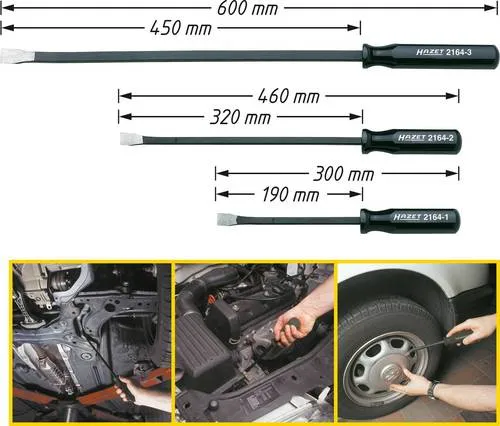 600 mm
450 mm
HAZET 2164-3
460 mm
320 mm
HAZET 2164-2
300 mm
190 mm
HAZET 2164-1