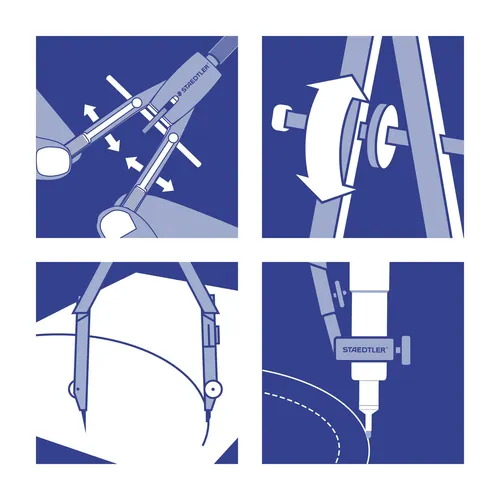 STAEDTLER®

STAEDTLER®