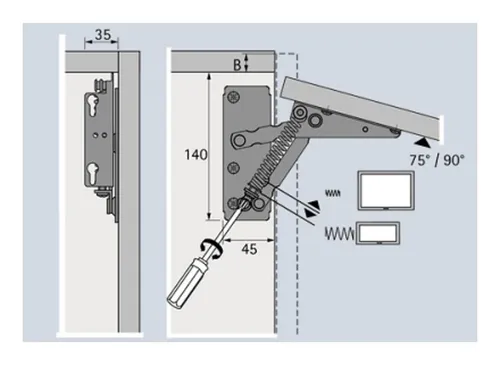 35

B

140

45

75° / 90°