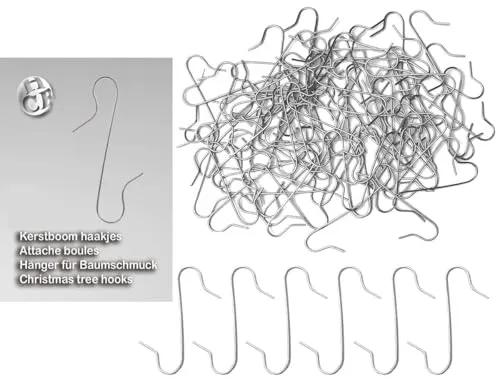 Kerstboom haakjes
Attache boules
Hänger für Baumschmuck
Christmas tree hooks