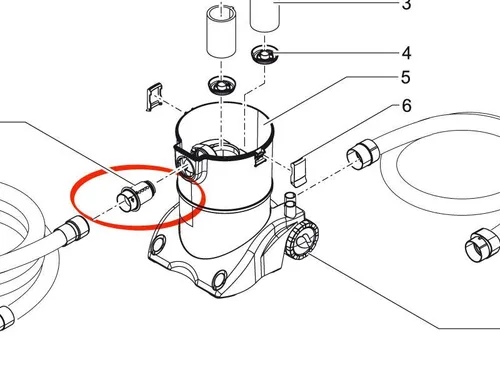 3
4
5
6