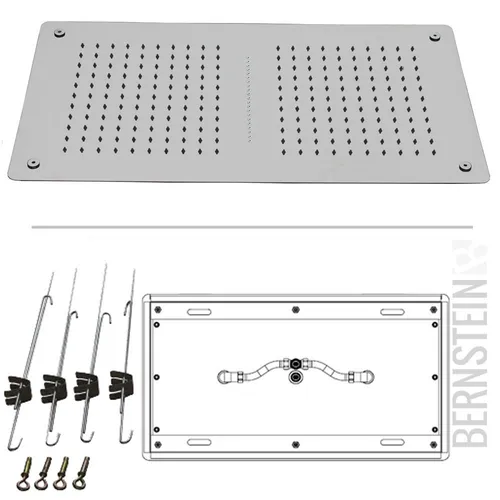 BERNSTEIN