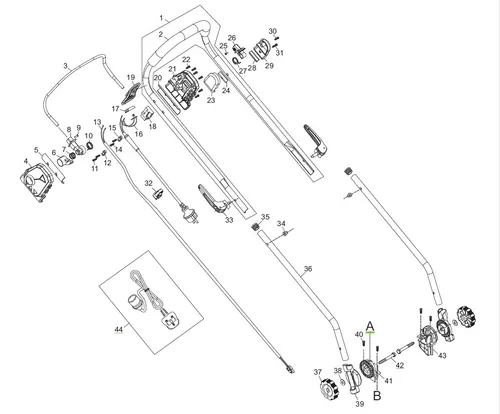 1
2
3
4
5
6
7
8
9
10
11
12
13
14
15
16
17
18
19
20
21
22
23
24
25
26
27
28
29
30
31
32
33
34
35
36
37
38
39
40
41
42
43
44
A
B